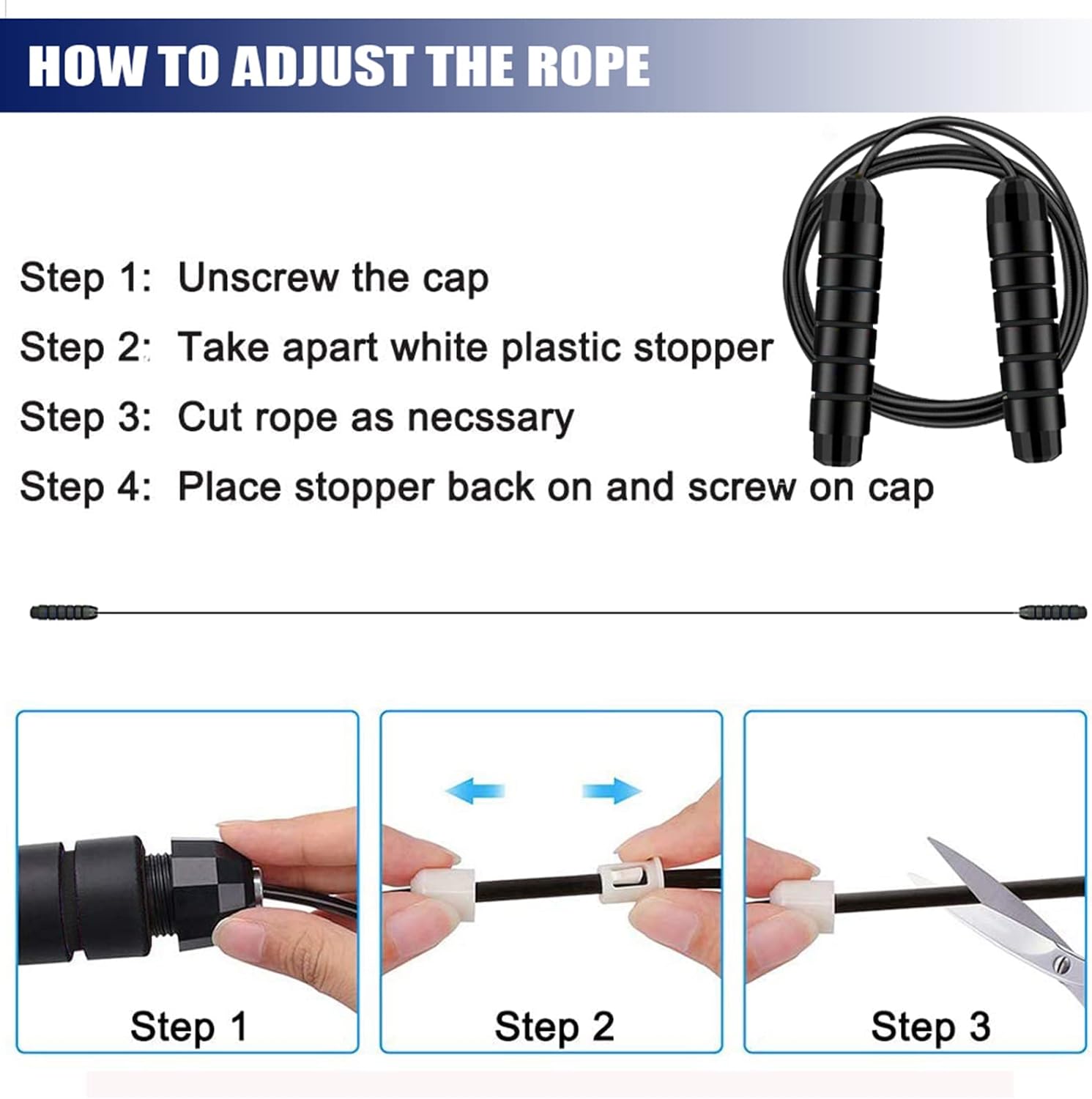 HOW TO ADJUST THE ROPE

Step 1: Unscrew the cap

Step 2: Take apart white plastic stopper

Step 3: Cut rope as necssary

Step 4: Place stopper back on and screw on cap

Step 1

Step 2

Step 3