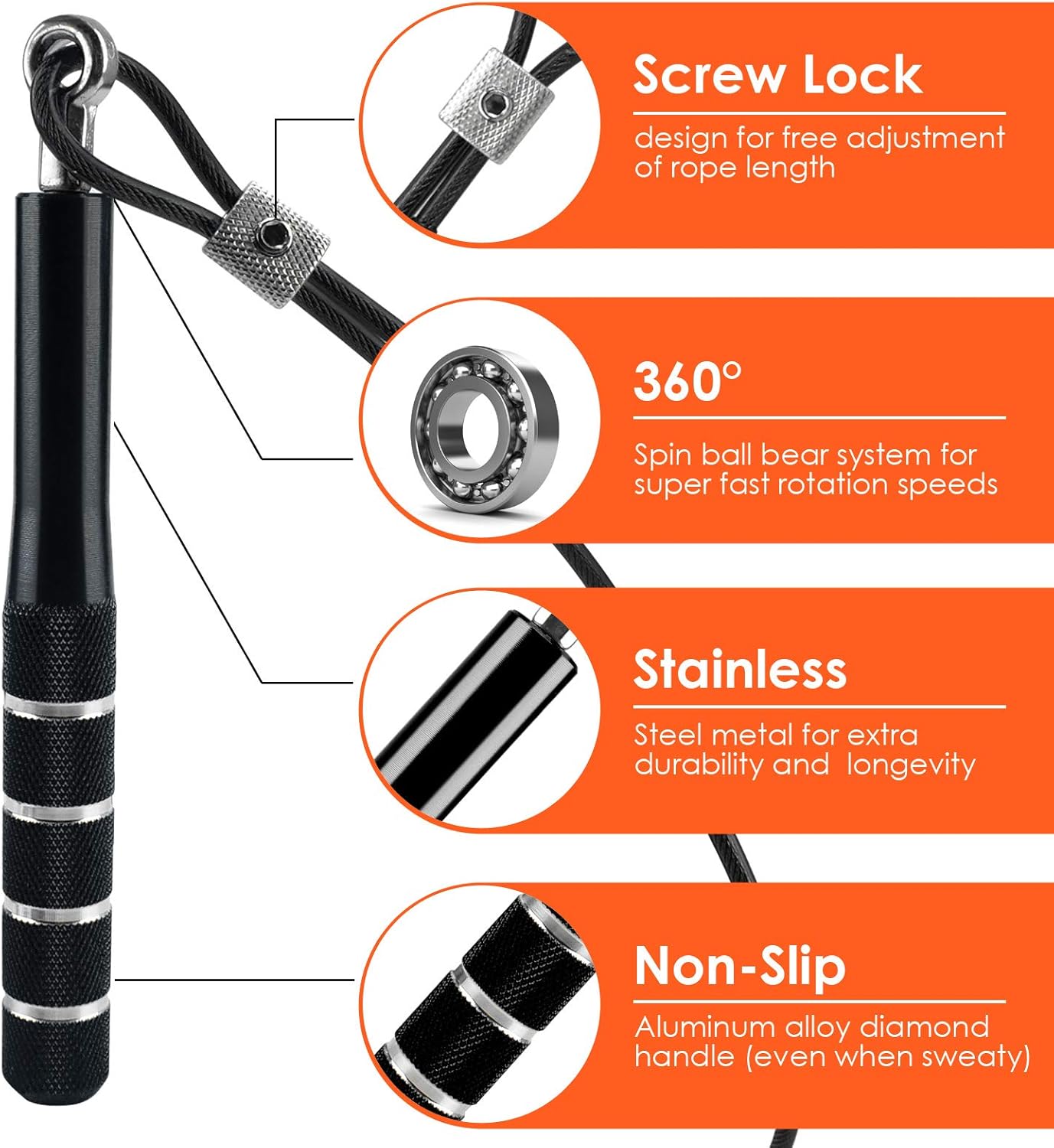 Screw Lock

design for free adjustment of rope length

360°

Spin ball bear system for super fast rotation speeds

Stainless

Steel metal for extra durability and longevity

Non-Slip

Aluminum alloy diamond handle (even when sweaty)